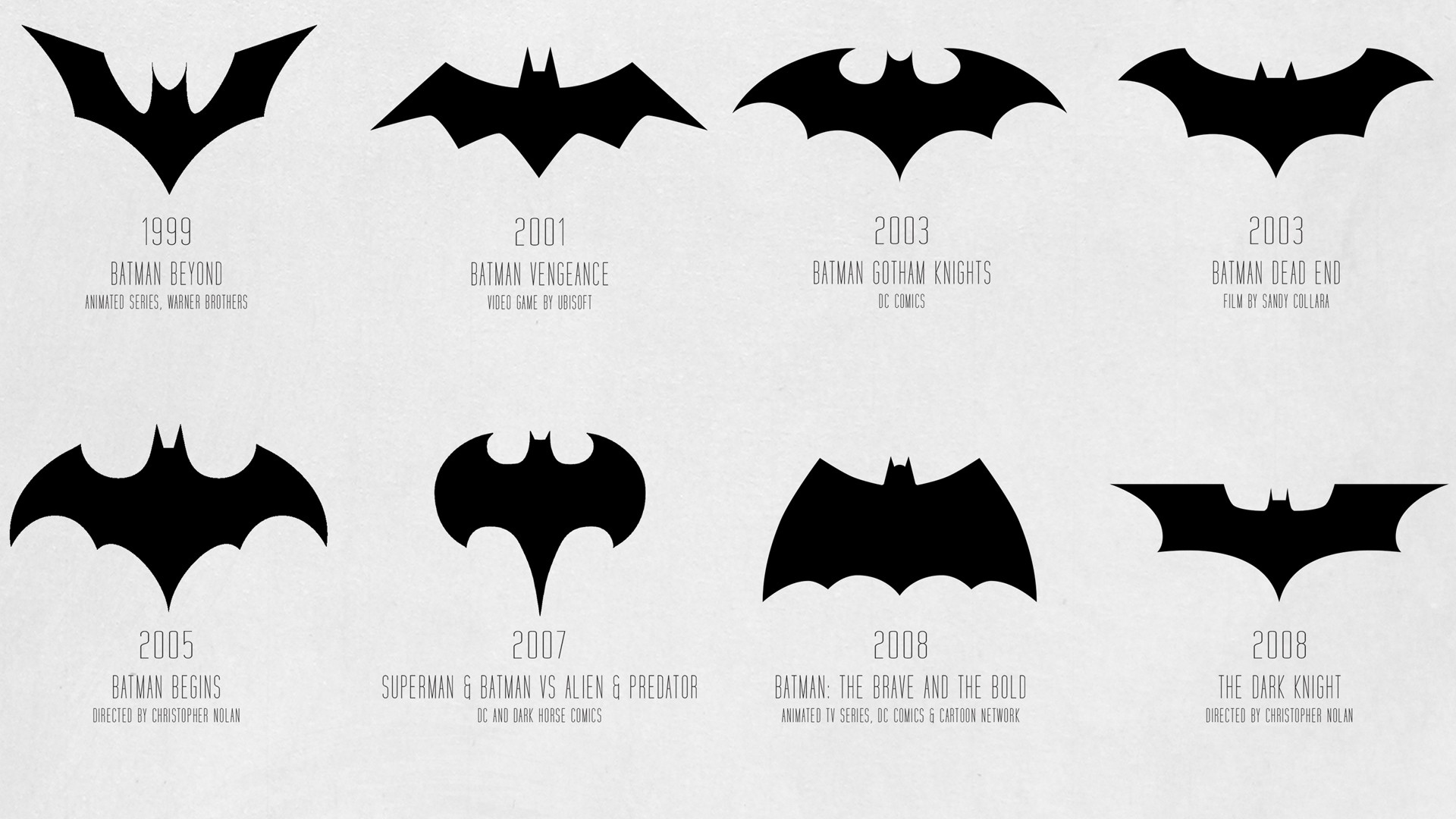 1999
BATMAN BEYOND
ANIMATED SERIES, WARNER BROTHERS

2001
BATMAN VENGEANCE
VIDEO GAME BY UBISOFT

2003
BATMAN GOTHAM KNIGHTS
DC COMICS

2003
BATMAN DEAD END
FILM BY SANDY COLLARA

2005
BATMAN BEGINS
DIRECTED BY CHRISTOPHER NOLAN

2007
SUPERMAN & BATMAN VS ALIEN & PREDATOR
DC AND DARK HORSE COMICS

2008
BATMAN: THE BRAVE AND THE BOLD
ANIMATED TV SERIES, DC COMICS & CARTOON NETWORK

2008
THE DARK KNIGHT
DIRECTED BY CHRISTOPHER NOLAN