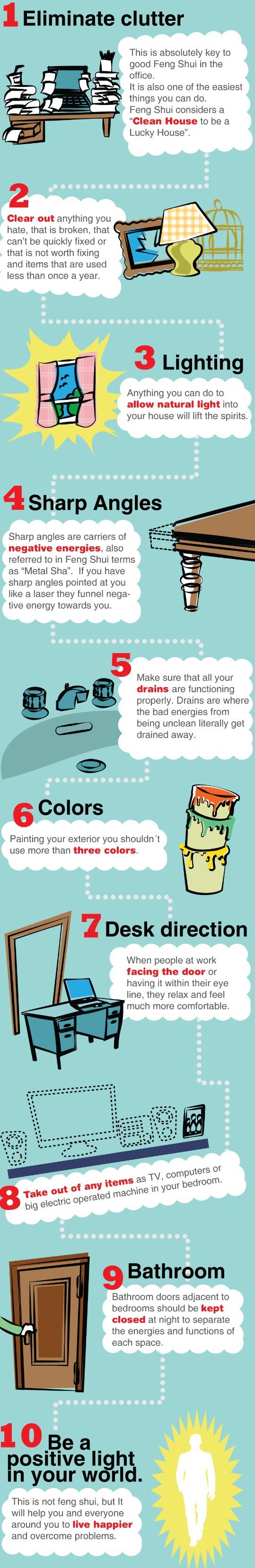 1 Eliminate clutter

This is absolutely key to good Feng Shui in the office.
It is also one of the easiest things you can do.
Feng Shui considers a "Clean House to be a Lucky House".

2

Clear out anything you hate, that is broken, that can't be quickly fixed or that is not worth fixing and items that are used less than once a year.

3 Lighting

Anything you can do to allow natural light into your house will lift the spirits.

4 Sharp Angles

Sharp angles are carriers of negative energies, also referred to in Feng Shui terms as "Metal Sha". If you have sharp angles pointed at you like a laser they funnel negative energy towards you.

5

Make sure that all your drains are functioning properly. Drains are where the bad energies from being unclean literally get drained away.

6 Colors

Painting your exterior you shouldn´t use more than three colors.

7 Desk direction

When people at work facing the door or having it within their eye line, they relax and feel much more comfortable.

8 Take out of any items as TV, computers or big electric operated machine in your bedroom.

9 Bathroom

Bathroom doors adjacent to bedrooms should be kept closed at night to separate the energies and functions of each space.

10 Be a positive light in your world.

This is not feng shui, but It will help you and everyone around you to live happier and overcome problems.