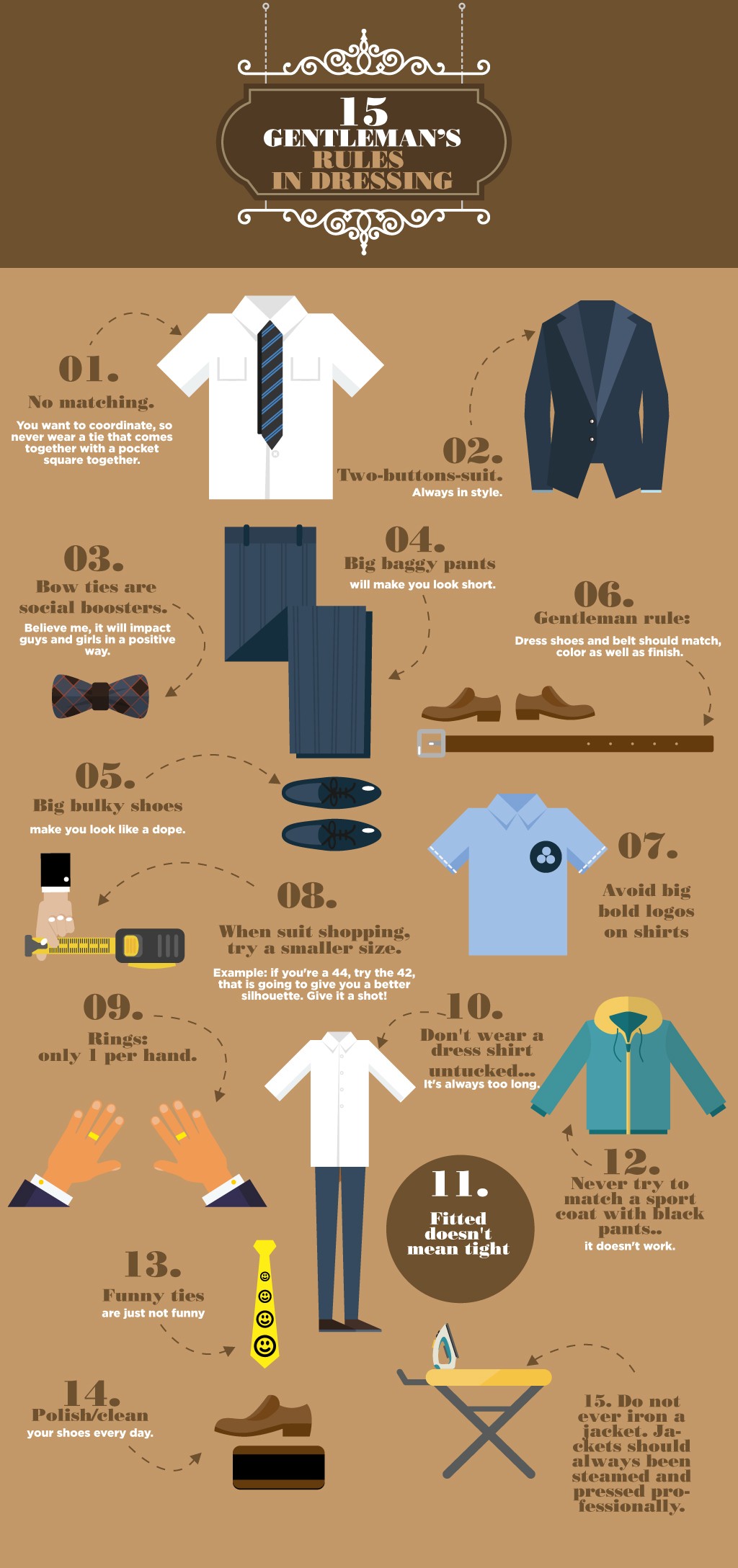 15 GENTLEMAN'S RULES IN DRESSING

01.
No matching.
You want to coordinate, so never wear a tie that comes together with a pocket square together.

02.
Two-buttons-suit.
Always in style.

03.
Bow ties are social boosters.
Believe me, it will impact guys and girls in a positive way.

04.
Big baggy pants
will make you look short.

06.
Gentleman rule:
Dress shoes and belt should match, color as well as finish.

05.
Big bulky shoes
make you look like a dope.

07.
Avoid big bold logos on shirts

08.
When suit shopping, try a smaller size.
Example: if you're a 44, try the 42, that is going to give you a better silhouette. Give it a shot!

09.
Rings: only 1 per hand.

10.
Don't wear a dress shirt untucked...
It's always too long.

11.
Fitted doesn't mean tight

12.
Never try to match a sport coat with black pants..
it doesn't work.

13.
Funny ties
are just not funny

14.
Polish/clean
your shoes every day.

15. Do not ever iron a jacket. Jackets should always been steamed and pressed professionally.