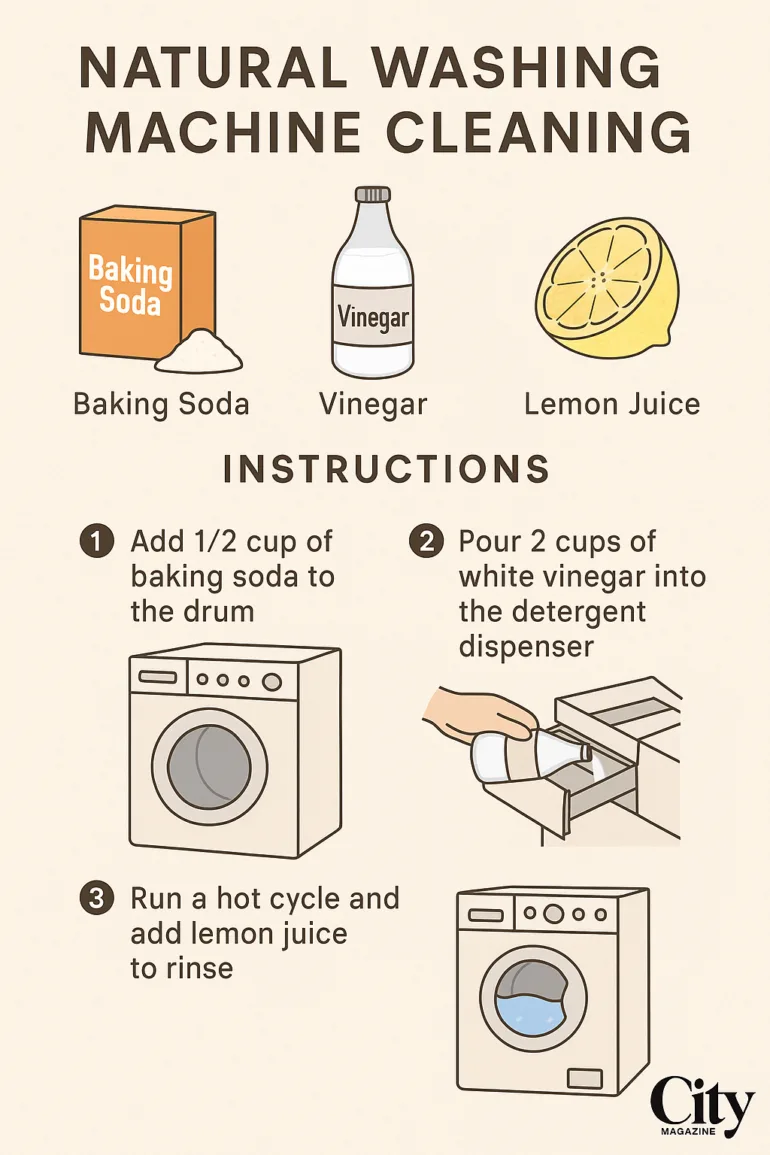 NATURAL WASHING MACHINE CLEANING

Baking Soda

Vinegar

Baking Soda

Vinegar

Lemon Juice

INSTRUCTIONS

1 Add 1/2 cup of baking soda to the drum

2 Pour 2 cups of white vinegar into the detergent dispenser

3 Run a hot cycle and add lemon juice to rinse

City
MAGAZINE