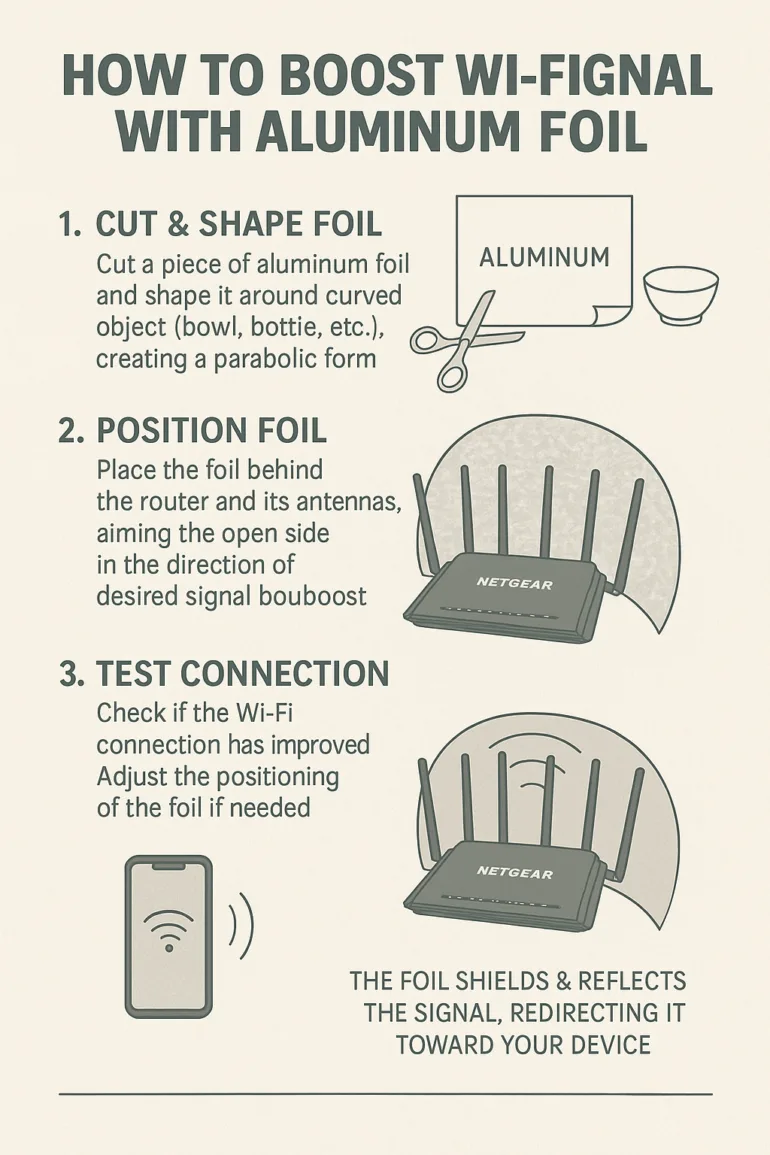 HOW TO BOOST WI-FIGNAL WITH ALUMINUM FOIL

1. CUT & SHAPE FOIL

Cut a piece of aluminum foil and shape it around curved object (bowl, bottie, etc.), creating a parabolic form

ALUMINUM

2. POSITION FOIL

Place the foil behind the router and its antennas, aiming the open side in the direction of desired signal bouboost

NETGEAR

3. TEST CONNECTION

Check if the Wi-Fi connection has improved Adjust the positioning of the foil if needed

NETGEAR

THE FOIL SHIELDS & REFLECTS THE SIGNAL, REDIRECTING IT TOWARD YOUR DEVICE